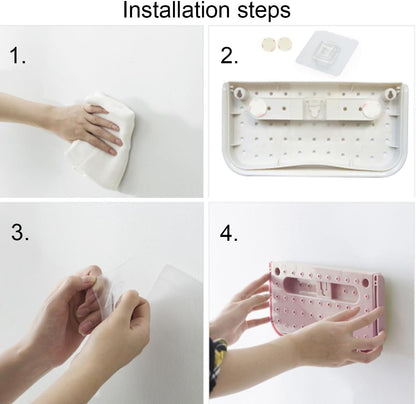 Installation steps

1.

2.

3.

4.