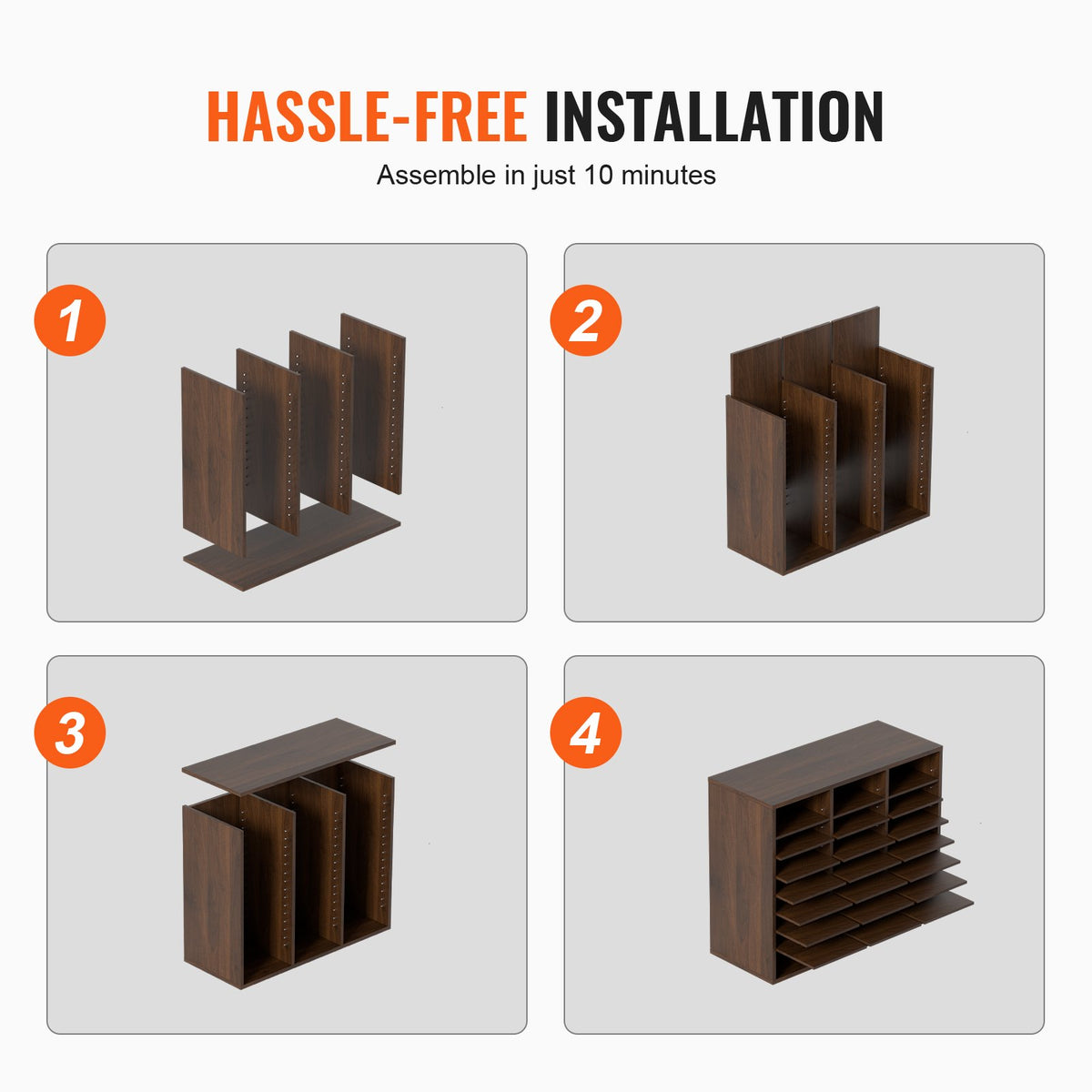 HASSLE-FREE INSTALLATION

Assemble in just 10 minutes

1

2

3

4